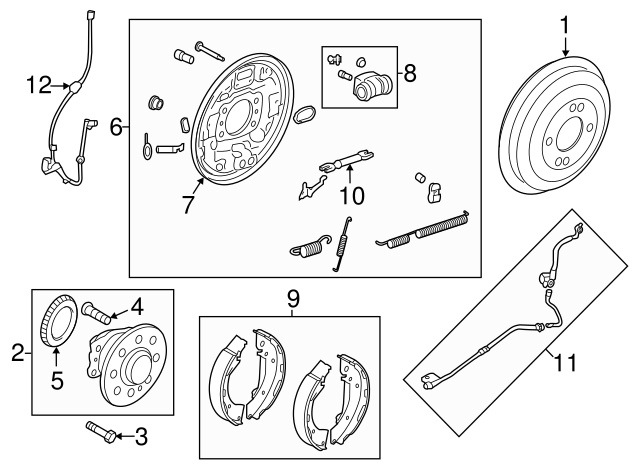 12
6
7
8
10
1
2
4
5
3
9
11