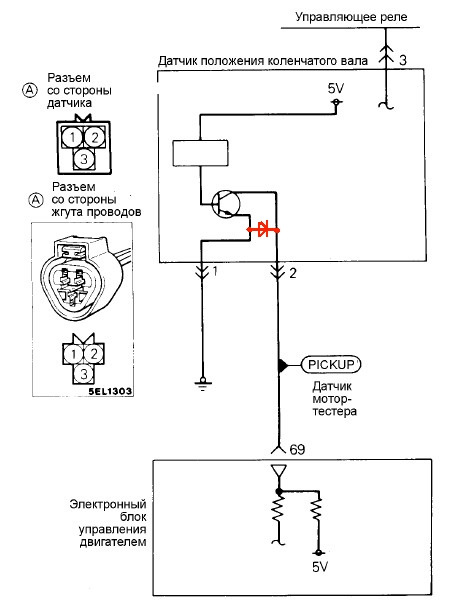 Управляющее реле

Датчик положения коленчатого вала

3

5V

Ⓐ Разъем со стороны датчика

1 2
3

Ⓐ Разъем со стороны жгута проводов

1 2
3

5EL1303

1

2

PICKUP

Датчик мотор-тестера

69

Электронный блок управления двигателем

5V