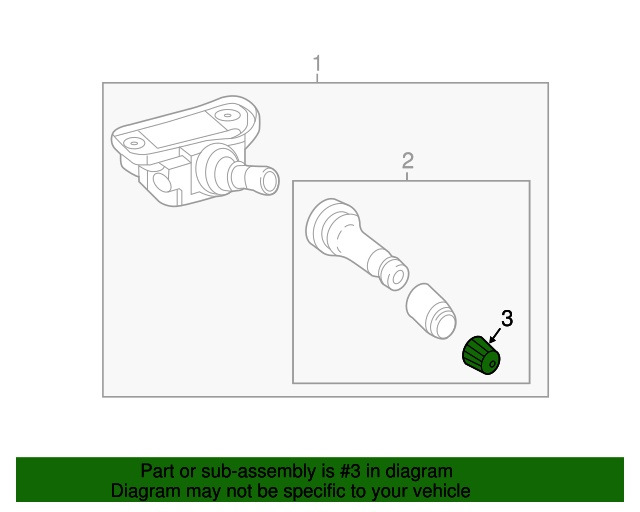 1

2

3

Part or sub-assembly is #3 in diagram
Diagram may not be specific to your vehicle