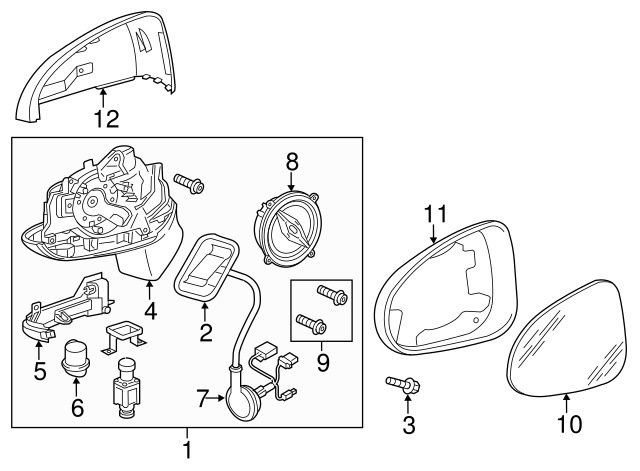 12
8
11
4
2
9
5
6
7
3
10
1