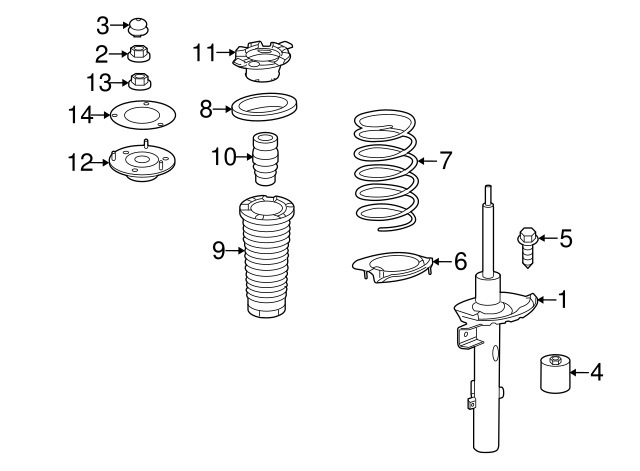 3
2
13
14
12
11
8
10
9
7
5
6
1
4