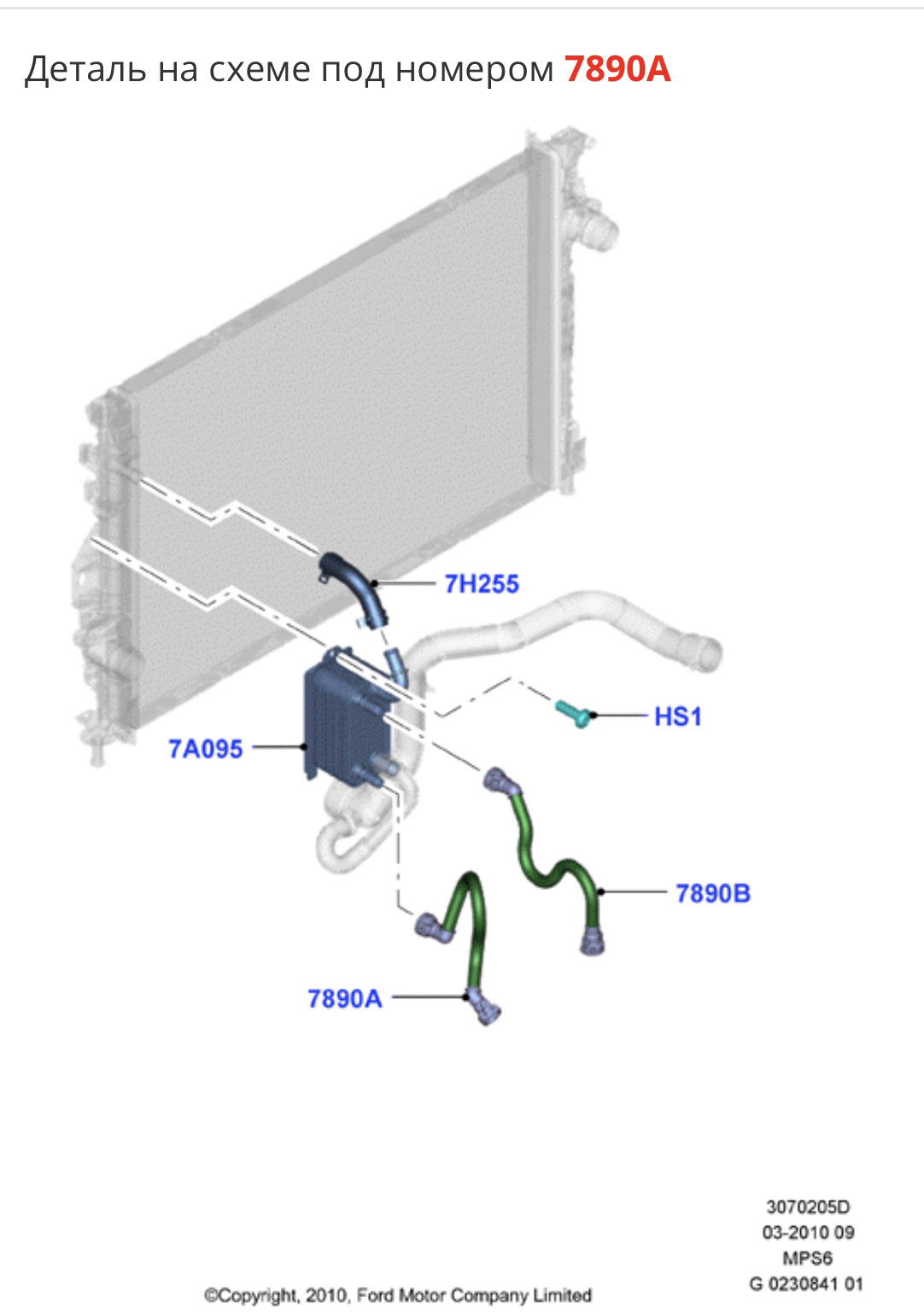 Деталь на схеме под номером 7890A

7H255

HS1

7A095

7890B

7890A

3070205D
03-2010 09
MPS6
G 0230841 01

©Copyright, 2010, Ford Motor Company Limited