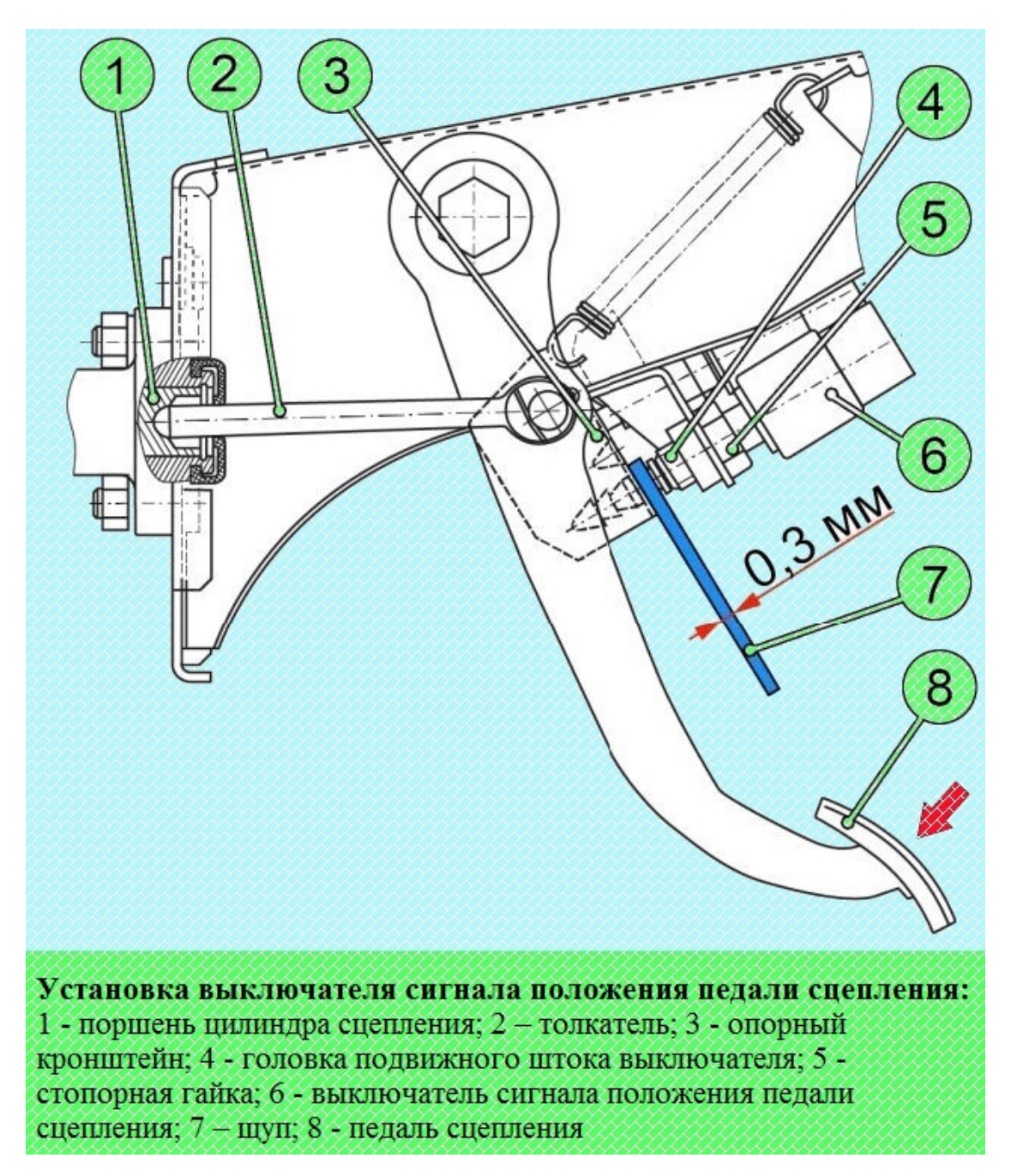 1
2
3
4
5
6
0,3 мм
7
8

**Установка выключателя сигнала положения педали сцепления:**
1 - поршень цилиндра сцепления; 2 – толкатель; 3 - опорный кронштейн; 4 - головка подвижного штока выключателя; 5 - стопорная гайка; 6 - выключатель сигнала положения педали сцепления; 7 – щуп; 8 - педаль сцепления