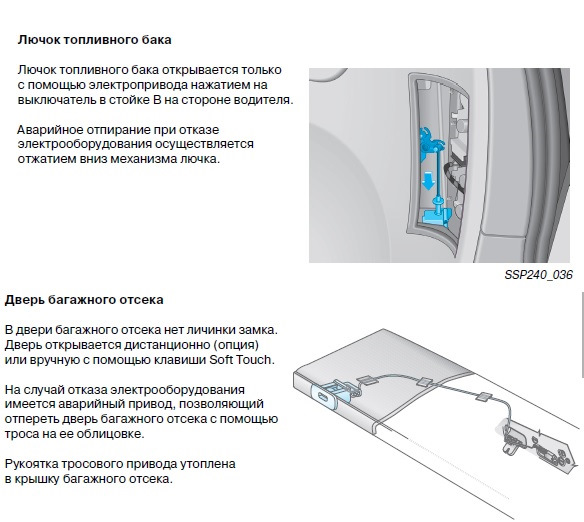 Лючок топливного бака

Лючок топливного бака открывается только с помощью электропривода нажатием на выключатель в стойке B на стороне водителя.

Аварийное отпирание при отказе электрооборудования осуществляется отжатием вниз механизма лючка.

SSP240_036

Дверь багажного отсека

В двери багажного отсека нет личинки замка. Дверь открывается дистанционно (опция) или вручную с помощью клавиши Soft Touch.

На случай отказа электрооборудования имеется аварийный привод, позволяющий отпереть дверь багажного отсека с помощью троса на ее облицовке.

Рукоятка тросового привода утоплена в крышку багажного отсека.