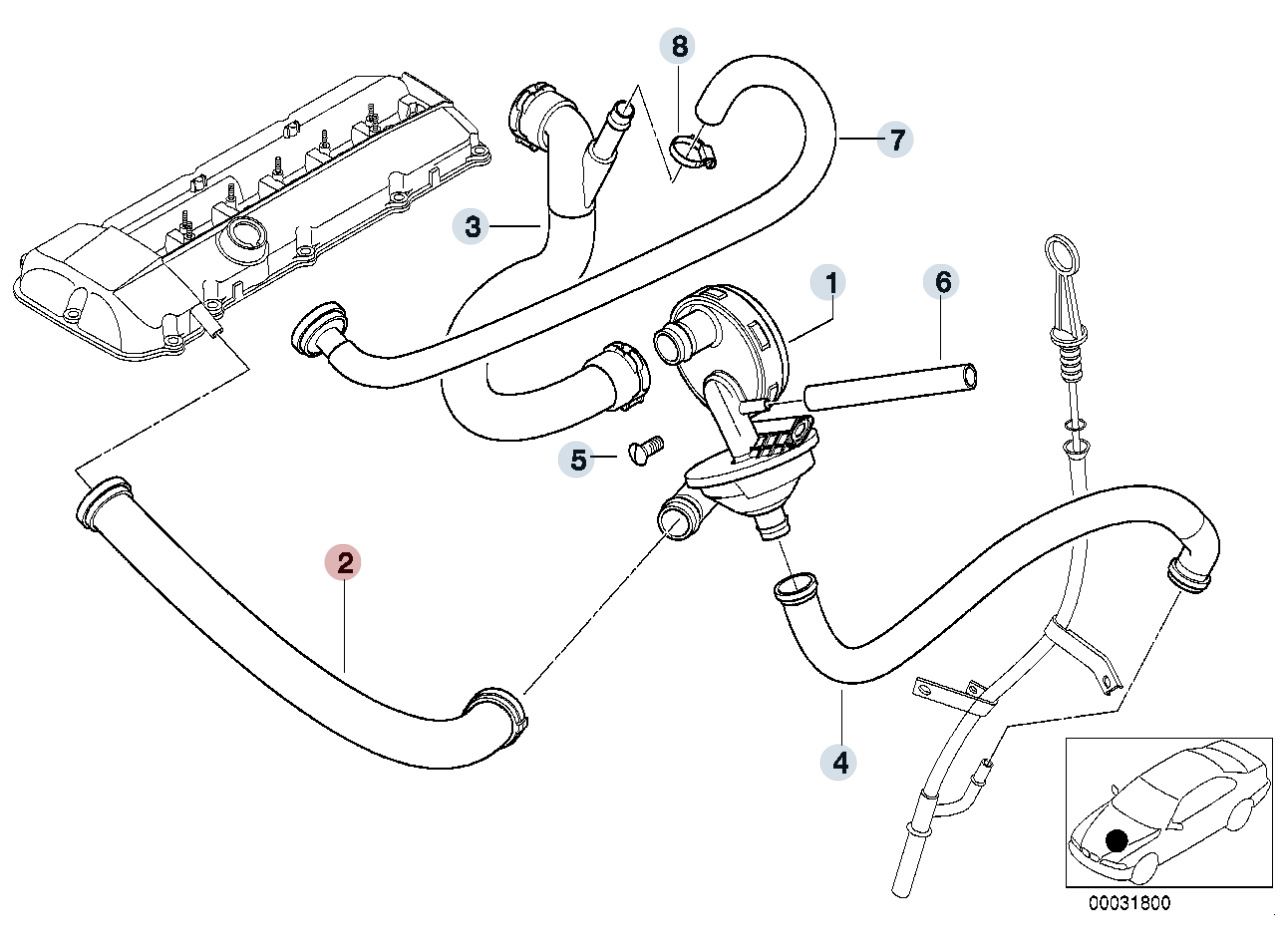 8
7
3
1
6
5
2
4
00031800