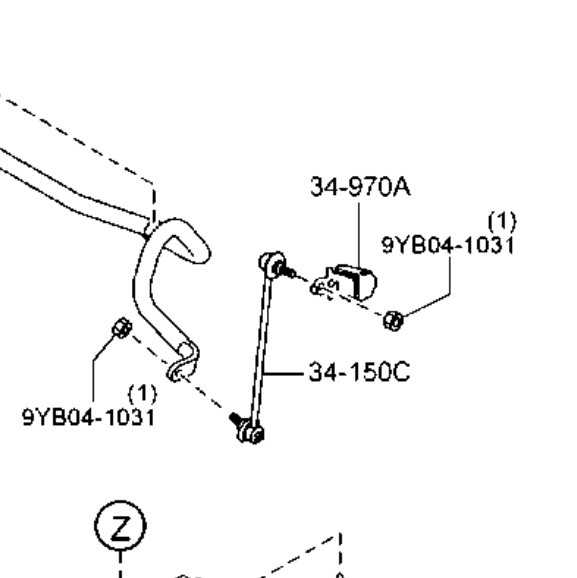 34-970A

(1)
9YB04-1031

34-150C

(1)
9YB04-1031

Z