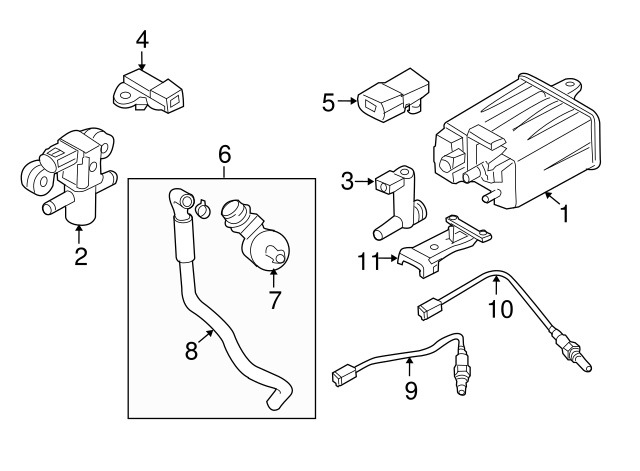 4
5
6
2
3
1
11
7
10
8
9