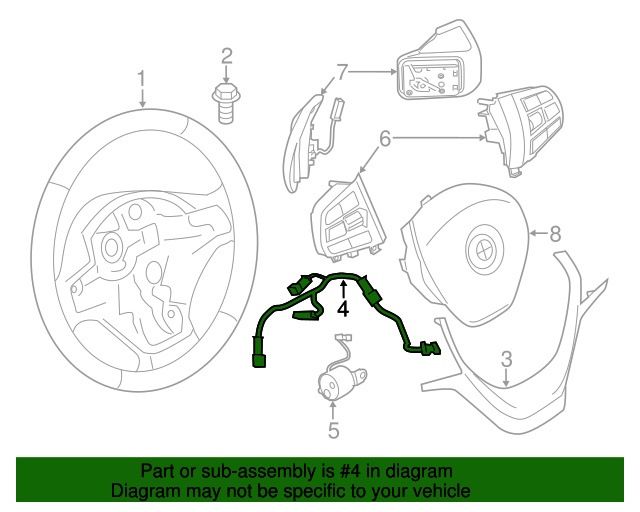 1

2

7

6

8

4

3

5

Part or sub-assembly is #4 in diagram
Diagram may not be specific to your vehicle