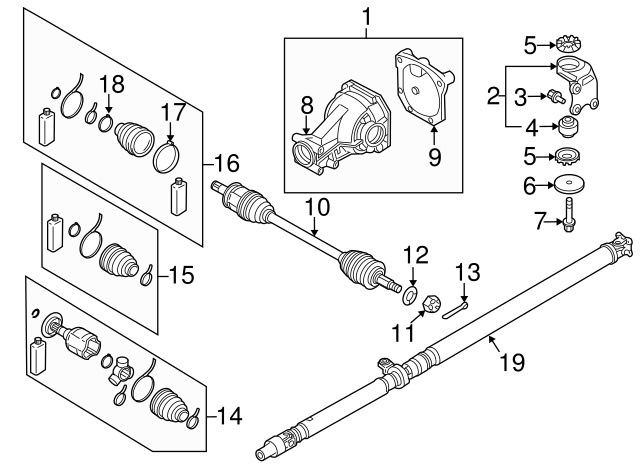 1
5
2
3
4
5
6
7
8
9
18
17
16
10
15
12
13
11
19
14