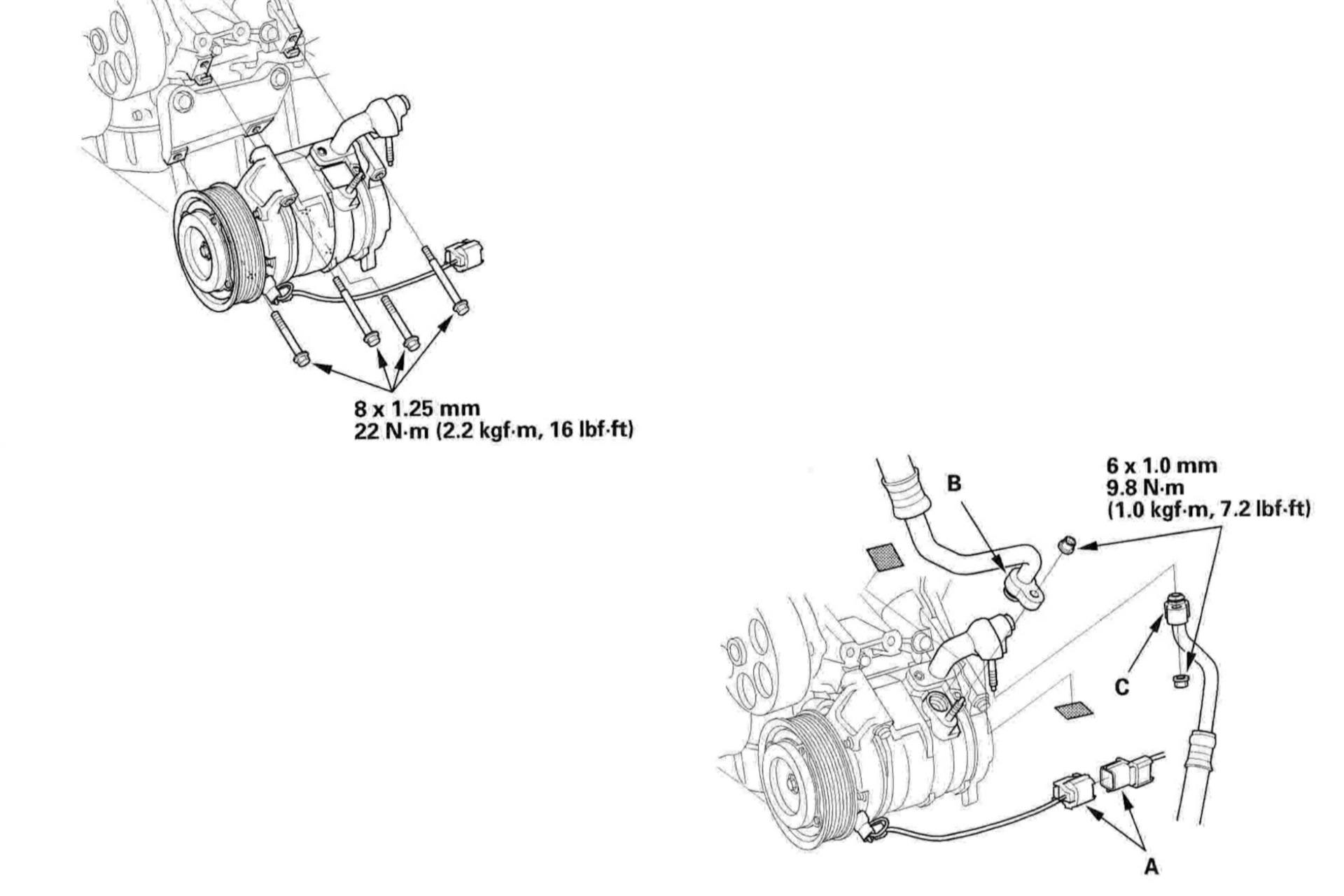 8 x 1.25 mm
22 N·m (2.2 kgf·m, 16 lbf·ft)

6 x 1.0 mm
9.8 N·m
(1.0 kgf·m, 7.2 lbf·ft)

B

C

A