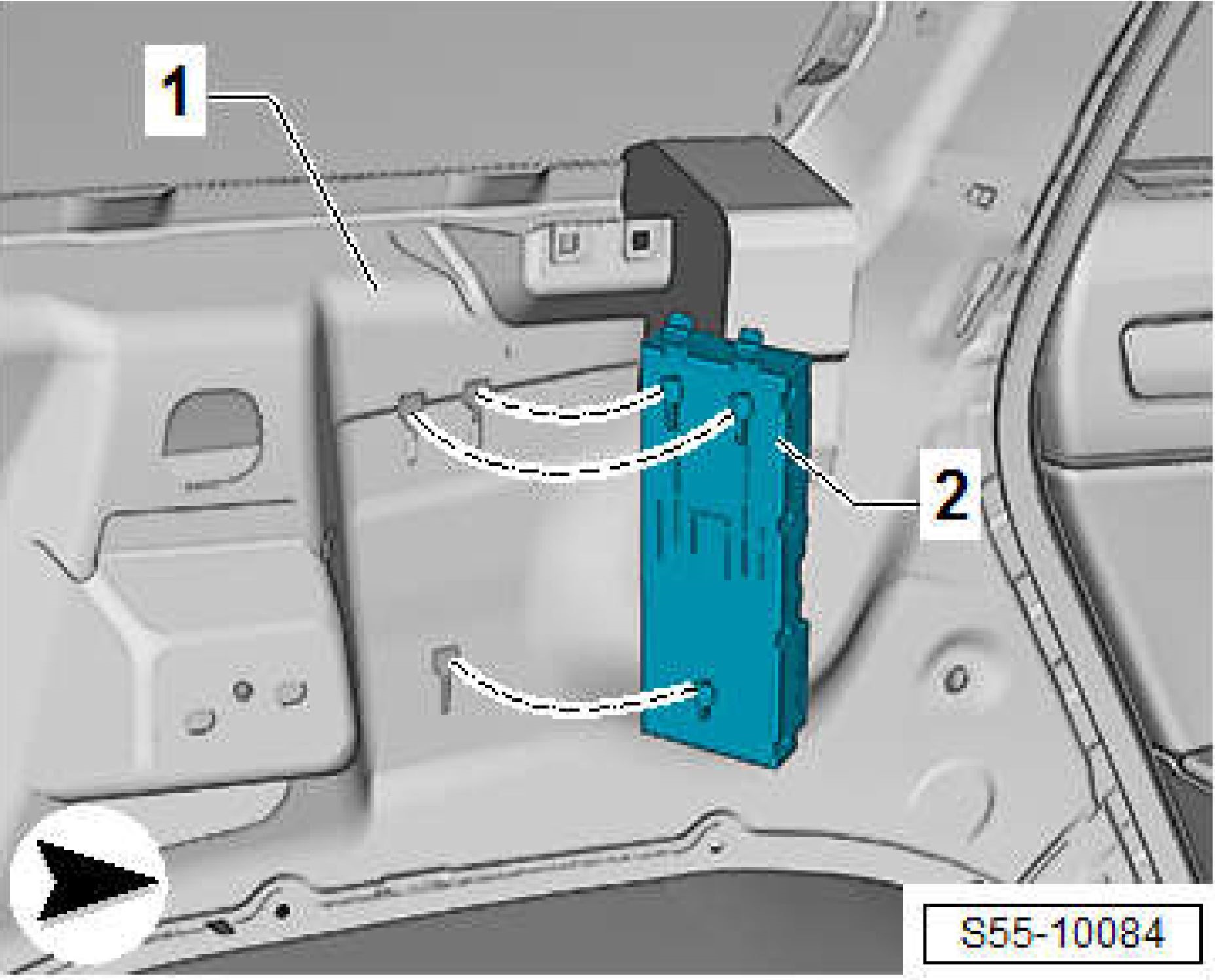 1

2

S55-10084