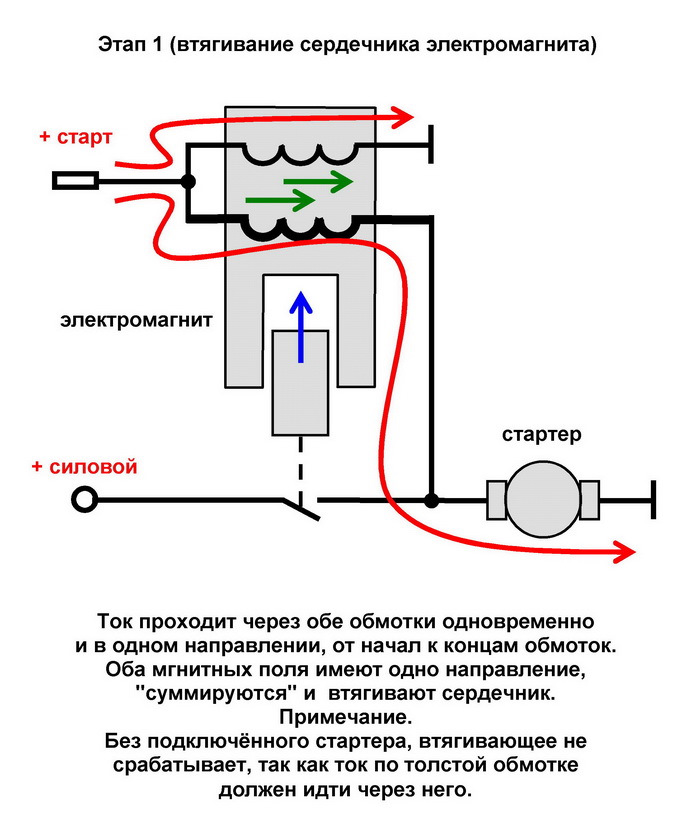 Этап 1 (втягивание сердечника электромагнита)

+ старт

электромагнит

стартер

+ силовой

Ток проходит через обе обмотки одновременно и в одном направлении, от начал к концам обмоток. Оба мгнитных поля имеют одно направление, "суммируются" и втягивают сердечник.
Примечание.
Без подключённого стартера, втягивающее не срабатывает, так как ток по толстой обмотке должен идти через него.