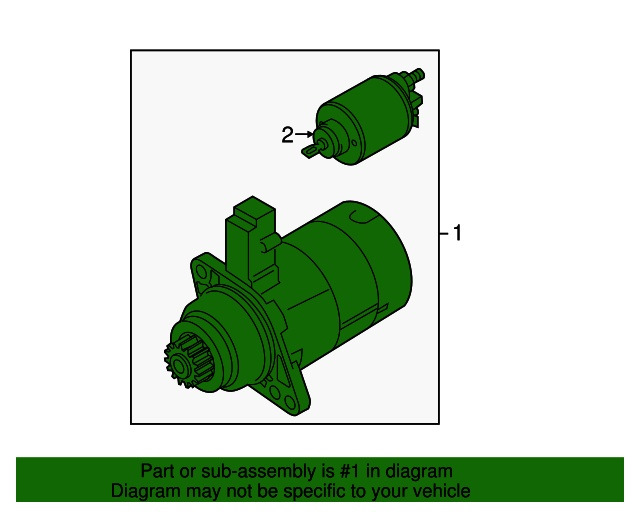 2
1

Part or sub-assembly is #1 in diagram
Diagram may not be specific to your vehicle