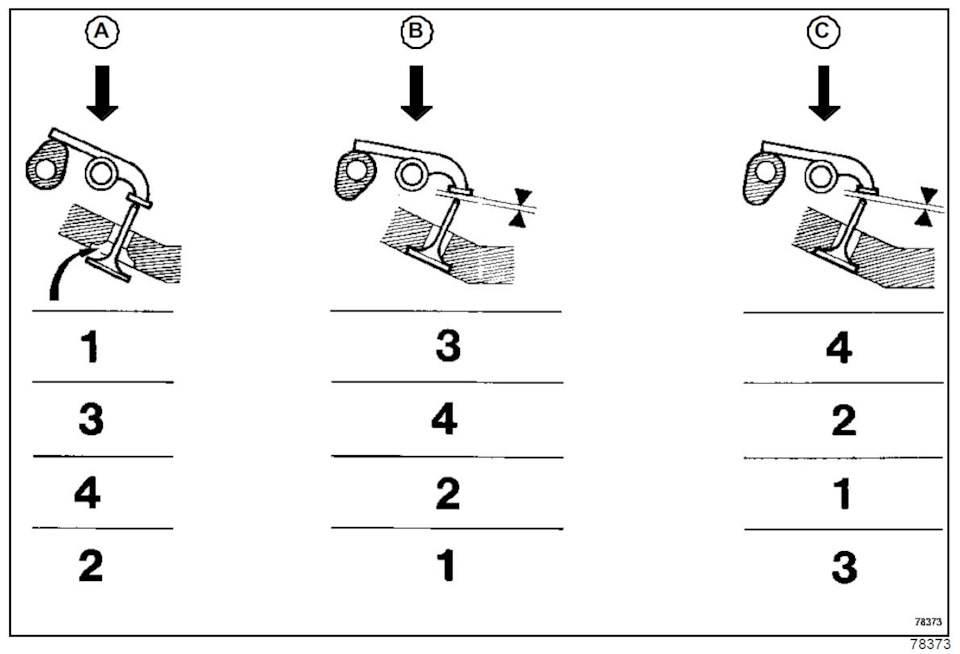 | A | B | C |
|---|---|---|
| 1 | 3 | 4 |
| 3 | 4 | 2 |
| 4 | 2 | 1 |
| 2 | 1 | 3 |

78373

78373