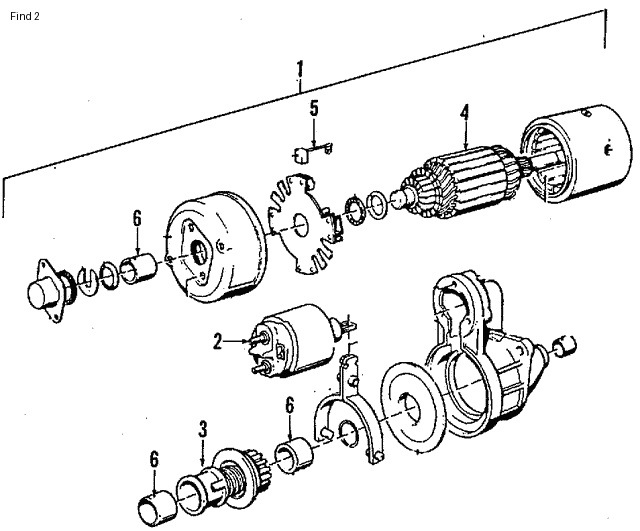 Find 2

1

5

4

6

2

6

3

6