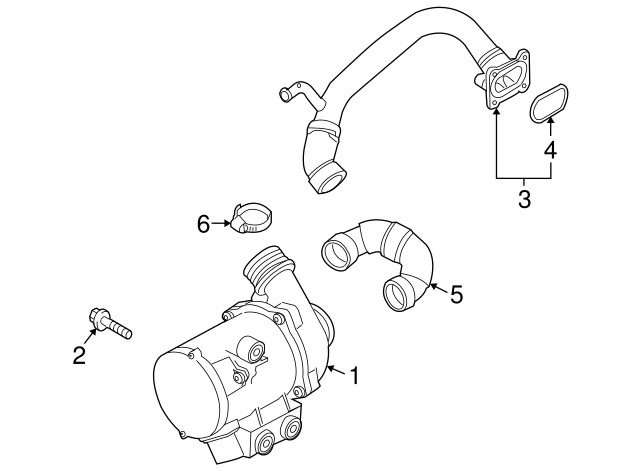 4
3
6
5
2
1