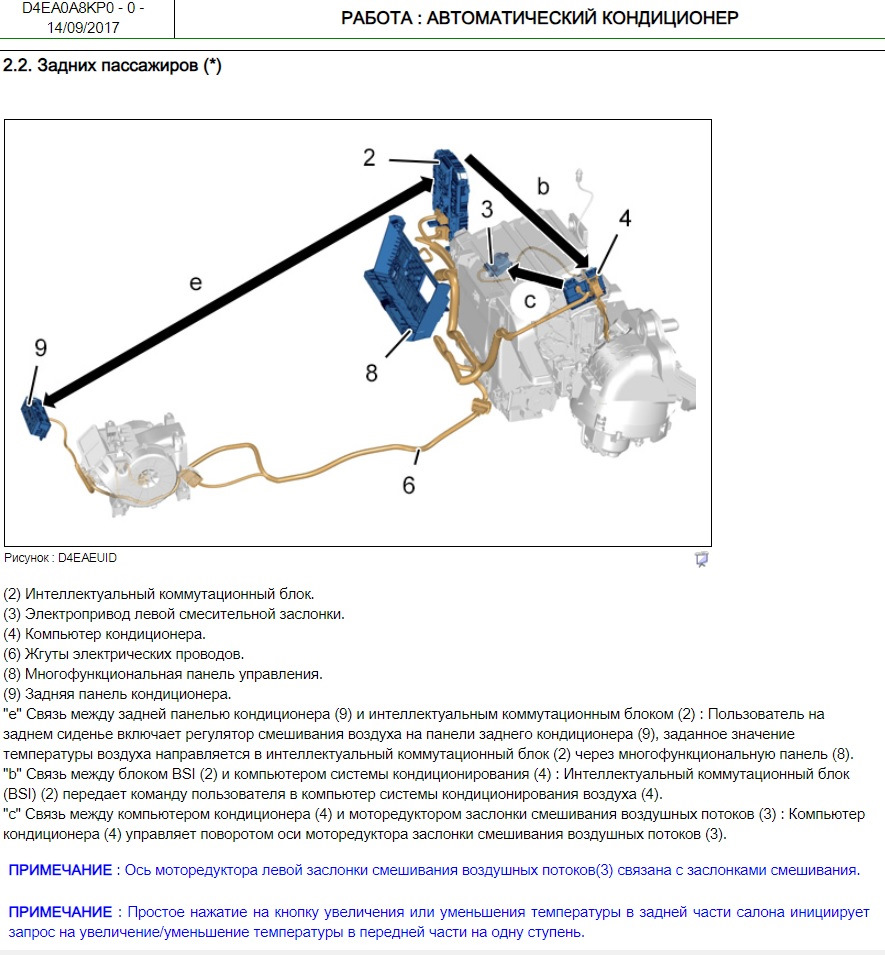 D4EA0A8KP0 - 0 - 14/09/2017

РАБОТА : АВТОМАТИЧЕСКИЙ КОНДИЦИОНЕР

2.2. Задних пассажиров (*)

2
b
3
4
e
c
9
8
6

Рисунок : D4EAEUID

(2) Интеллектуальный коммутационный блок.
(3) Электропривод левой смесительной заслонки.
(4) Компьютер кондиционера.
(6) Жгуты электрических проводов.
(8) Многофункциональная панель управления.
(9) Задняя панель кондиционера.
"e" Связь между задней панелью кондиционера (9) и интеллектуальным коммутационным блоком (2) : Пользователь на заднем сиденье включает регулятор смешивания воздуха на панели заднего кондиционера (9), заданное значение температуры воздуха направляется в интеллектуальный коммутационный блок (2) через многофункциональную панель (8).
"b" Связь между блоком BSI (2) и компьютером системы кондиционирования (4) : Интеллектуальный коммутационный блок (BSI) (2) передает команду пользователя в компьютер системы кондиционирования воздуха (4).
"c" Связь между компьютером кондиционера (4) и моторедуктором заслонки смешивания воздушных потоков (3) : Компьютер кондиционера (4) управляет поворотом оси моторедуктора заслонки смешивания воздушных потоков (3).

ПРИМЕЧАНИЕ : Ось моторедуктора левой заслонки смешивания воздушных потоков(3) связана с заслонками смешивания.

ПРИМЕЧАНИЕ : Простое нажатие на кнопку увеличения или уменьшения температуры в задней части салона инициирует запрос на увеличение/уменьшение температуры в передней части на одну ступень.