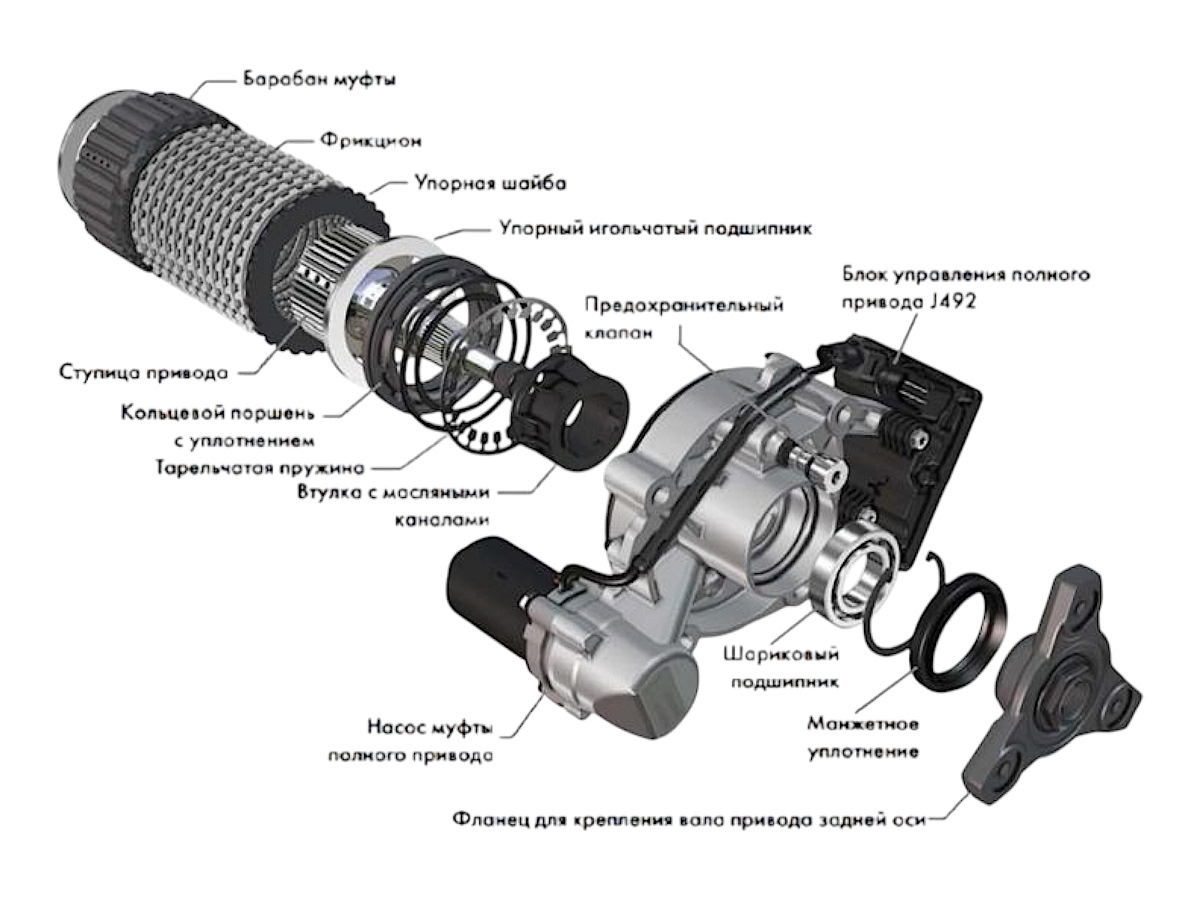 Барабан муфты
Фрикцион
Упорная шайба
Упорный игольчатый подшипник
Блок управления полного привода J492
Предохранительный клапан
Ступица привода
Кольцевой поршень с уплотнением
Тарельчатая пружина
Втулка с масляными каналами
Шариковый подшипник
Насос муфты полного привода
Манжетное уплотнение
Фланец для крепления вала привода задней оси