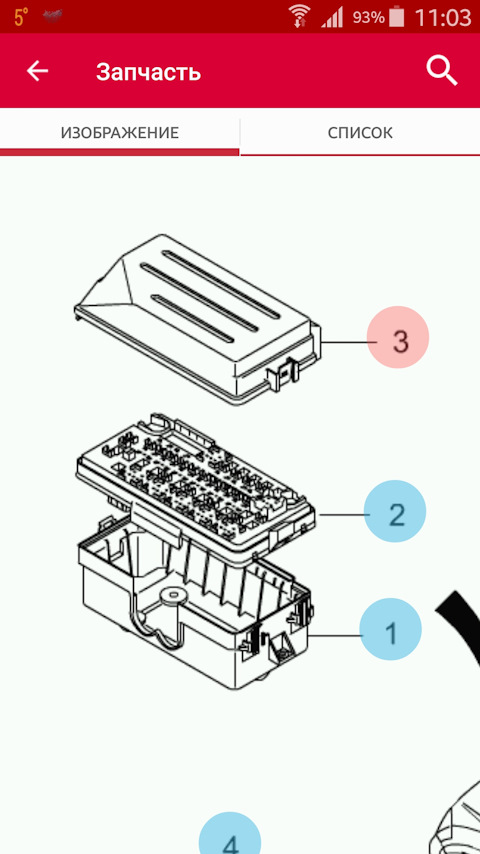 5° 93% 11:03

Запчасть

ИЗОБРАЖЕНИЕ

СПИСОК

3

2

1

4