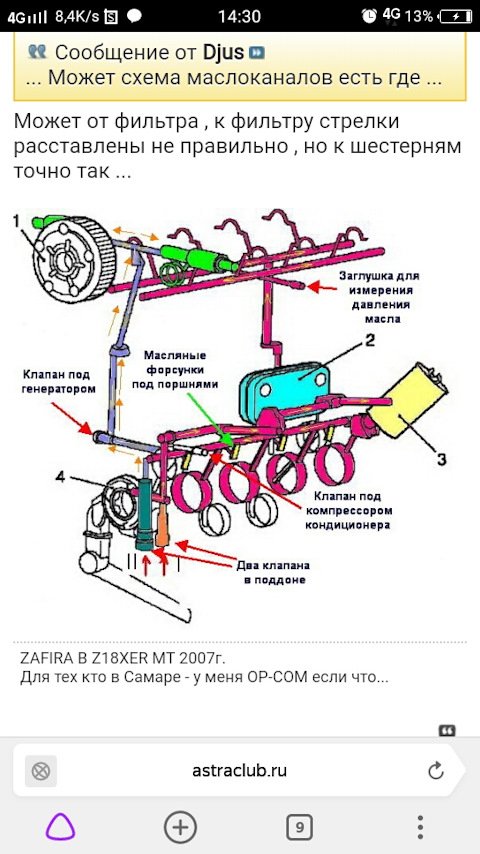 4G 8,4K/s 14:30 4G 13%

Сообщение от Djus
... Может схема маслоканалов есть где ...

Может от фильтра , к фильтру стрелки расставлены не правильно , но к шестерням точно так ...

1
Заглушка для измерения давления масла
2
Масляные форсунки под поршнями
Клапан под генератором
3
4
Клапан под компрессором кондиционера
Два клапана в поддоне

ZAFIRA B Z18XER MT 2007г.
Для тех кто в Самаре - у меня OP-COM если что...

astraclub.ru

9