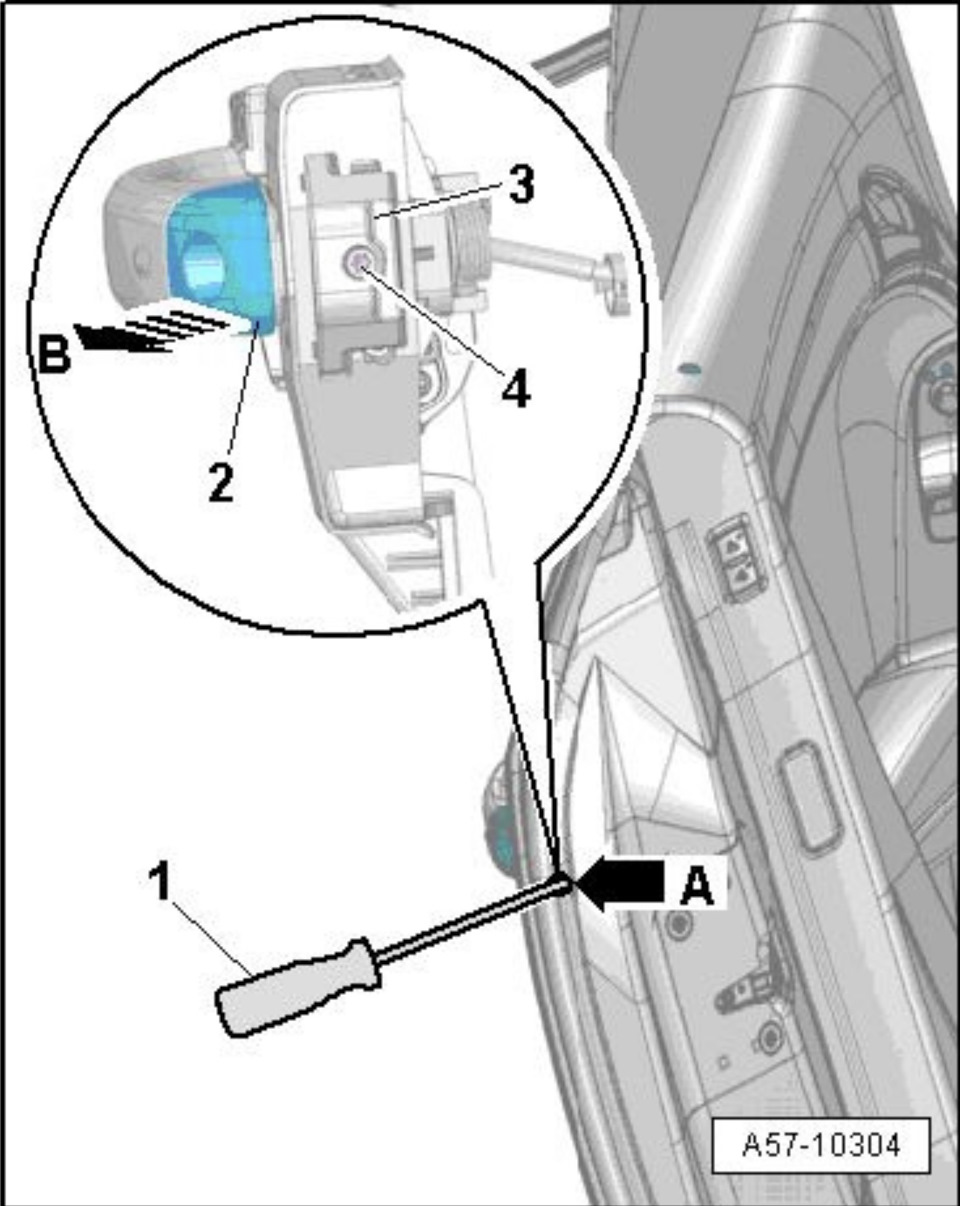 3
B
4
2
1
A
A57-10304