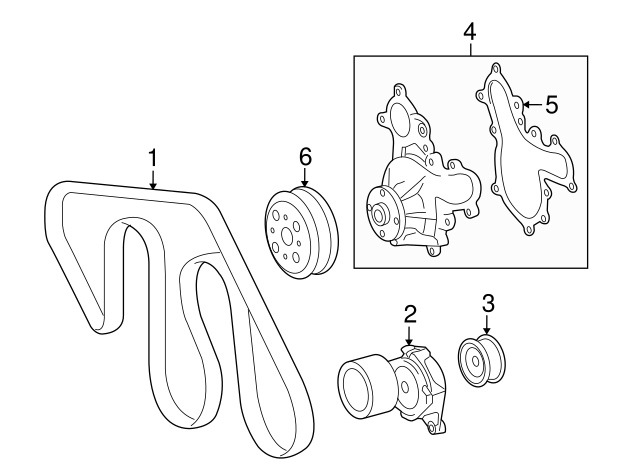 4
5
1
6
2
3