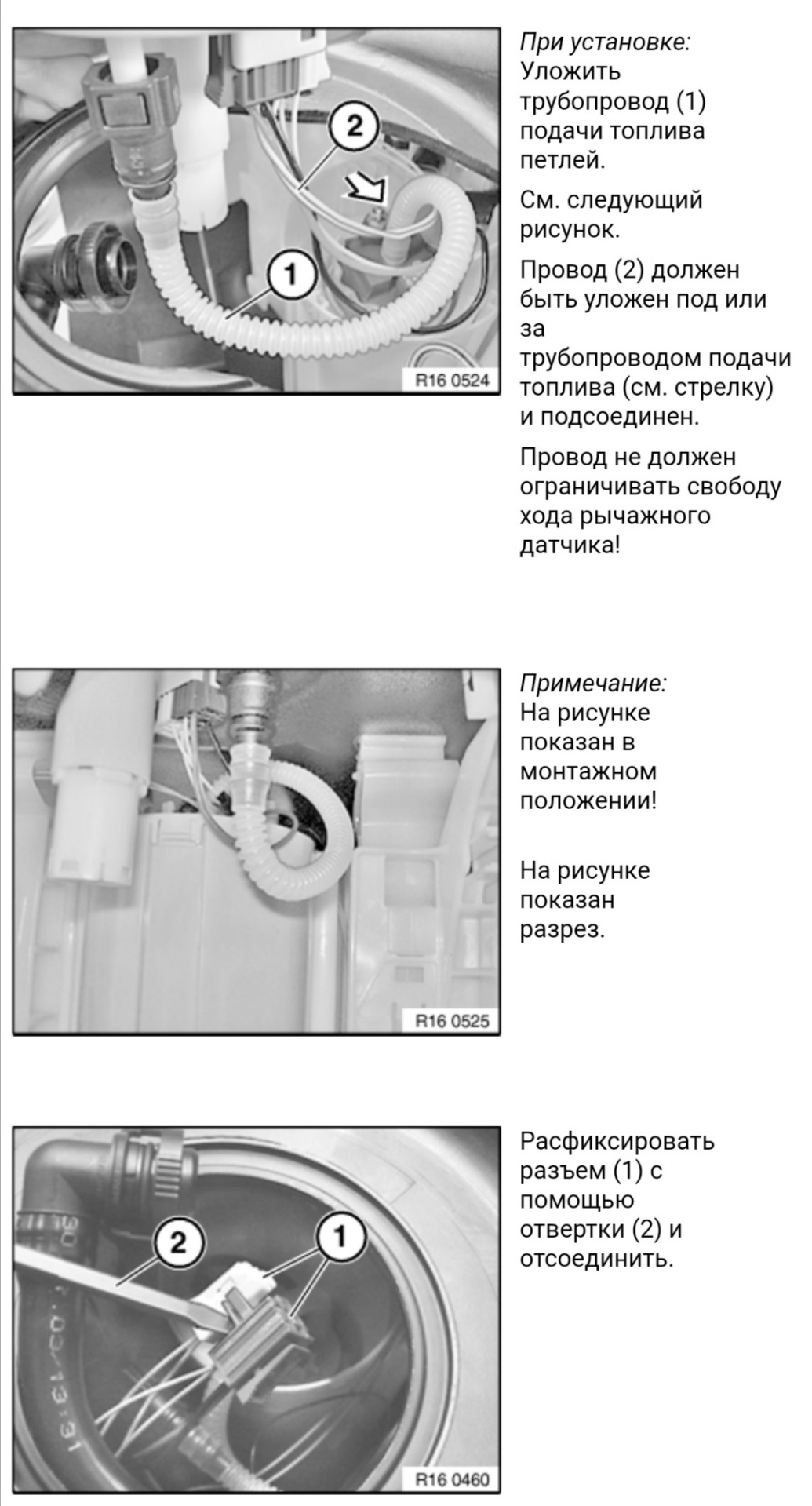 2

1

R16 0524

При установке:
Уложить трубопровод (1) подачи топлива петлей.

См. следующий рисунок.

Провод (2) должен быть уложен под или за трубопроводом подачи топлива (см. стрелку) и подсоединен.

Провод не должен ограничивать свободу хода рычажного датчика!

R16 0525

Примечание:
На рисунке показан в монтажном положении!

На рисунке показан разрез.

2

1

R16 0460

Расфиксировать разъем (1) с помощью отвертки (2) и отсоединить.