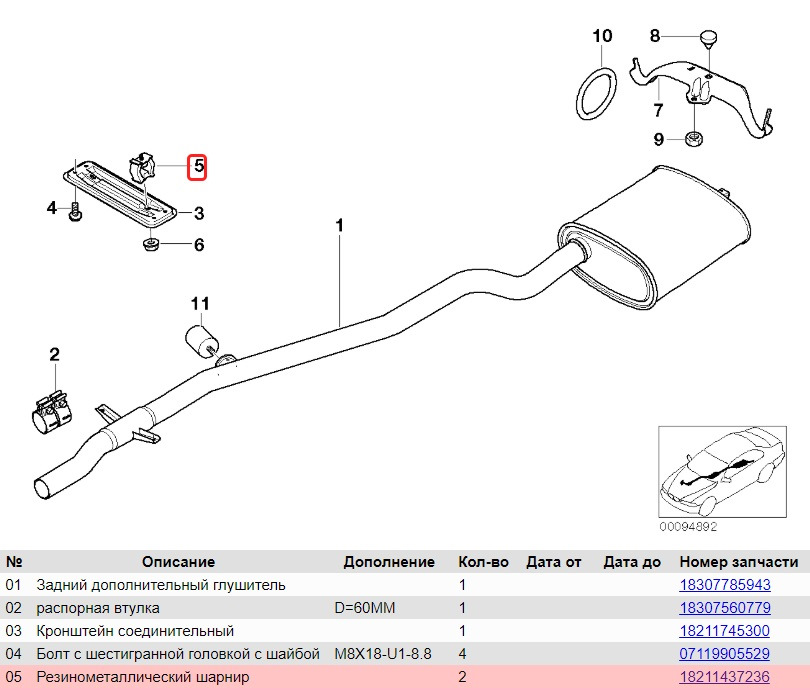 10
8
7
9
5
4
3
6
1
11
2
00094892

| № | Описание | Дополнение | Кол-во | Дата от | Дата до | Номер запчасти |
|---|---|---|---|---|---|---|
| 01 | Задний дополнительный глушитель | | 1 | | | 18307785943 |
| 02 | распорная втулка | D=60MM | 1 | | | 18307560779 |
| 03 | Кронштейн соединительный | | 1 | | | 18211745300 |
| 04 | Болт с шестигранной головкой с шайбой | M8X18-U1-8.8 | 4 | | | 07119905529 |
| 05 | Резинометаллический шарнир | | 2 | | | 18211437236 |