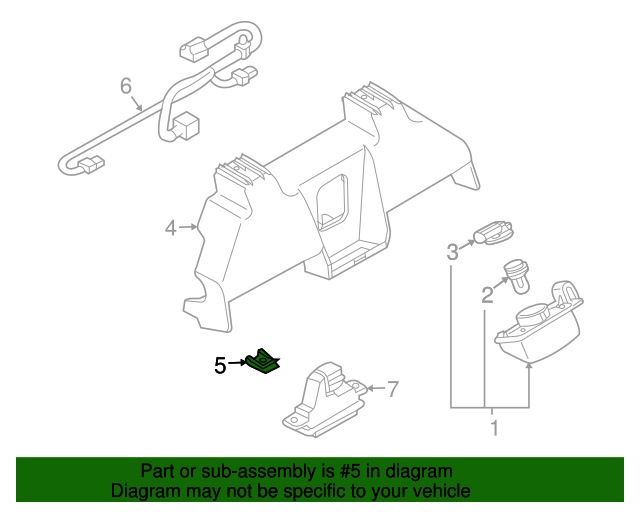 6

4

3

2

5

7

1

Part or sub-assembly is #5 in diagram
Diagram may not be specific to your vehicle