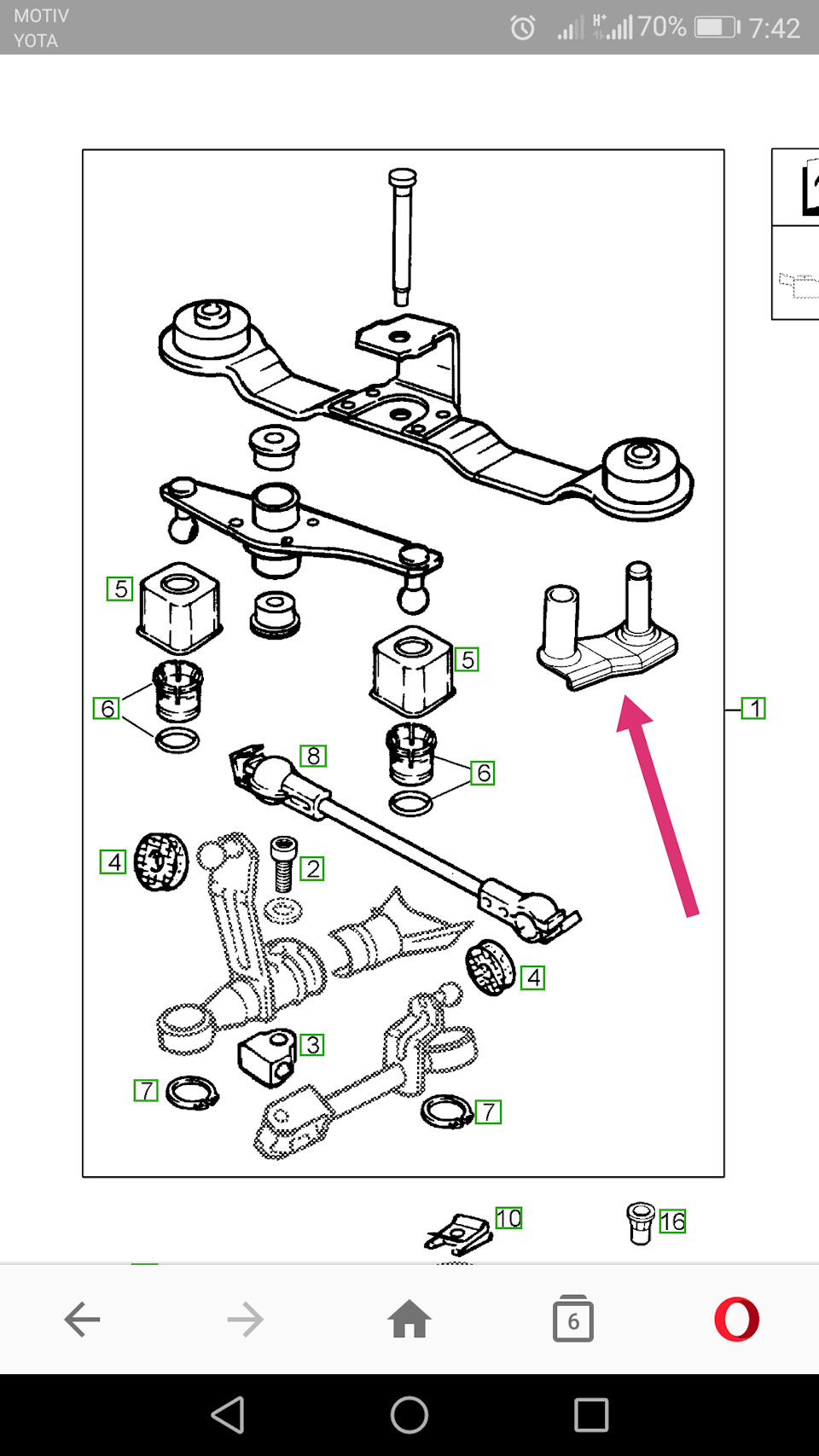 MOTIV
YOTA
70% 7:42

5
5
6
8
6
1
4
2
4
3
7
7
10
16

6