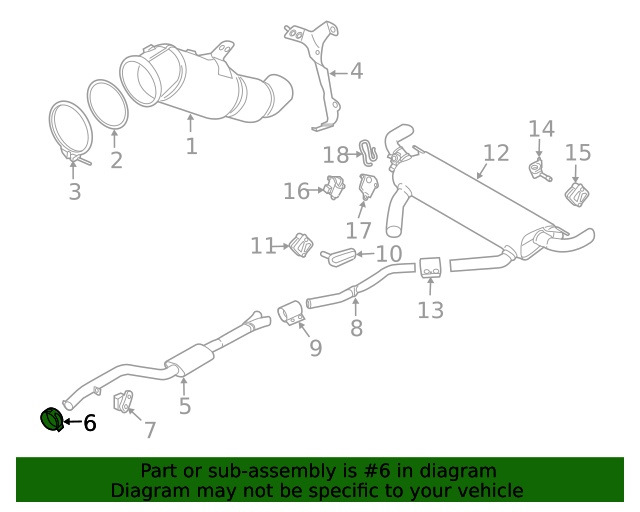 4
1
2
3
18
12
14
15
16
17
11
10
13
8
9
5
6
7

Part or sub-assembly is #6 in diagram
Diagram may not be specific to your vehicle