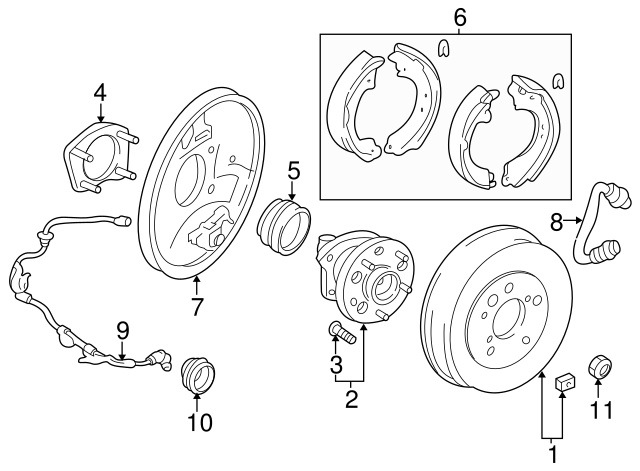 6
4
5
8
7
9
3
2
10
11
1