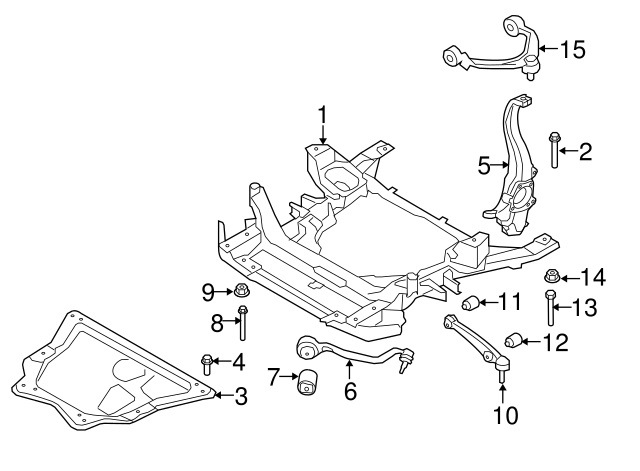 15
1
2
5
14
9
11
13
8
12
4
7
6
3
10