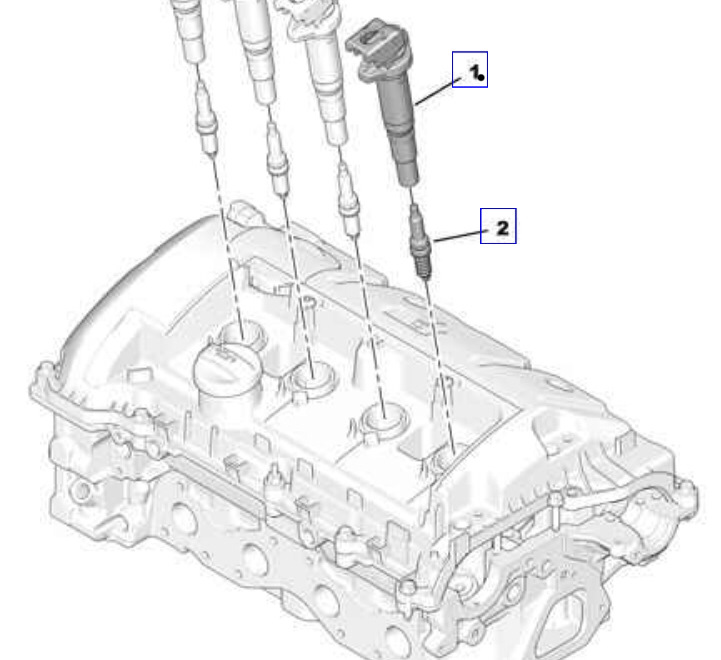 1
2