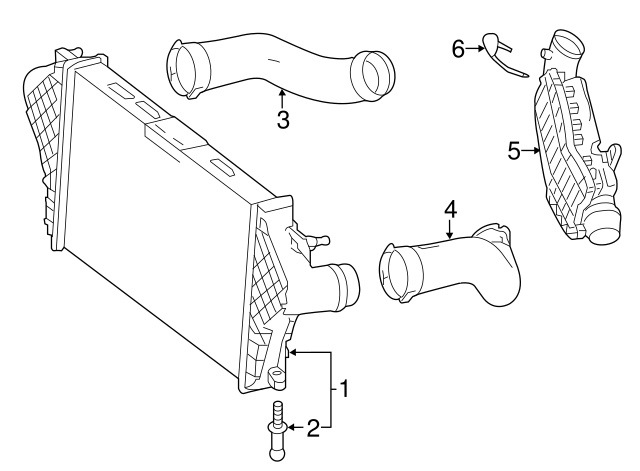 6
3
5
4
1
2