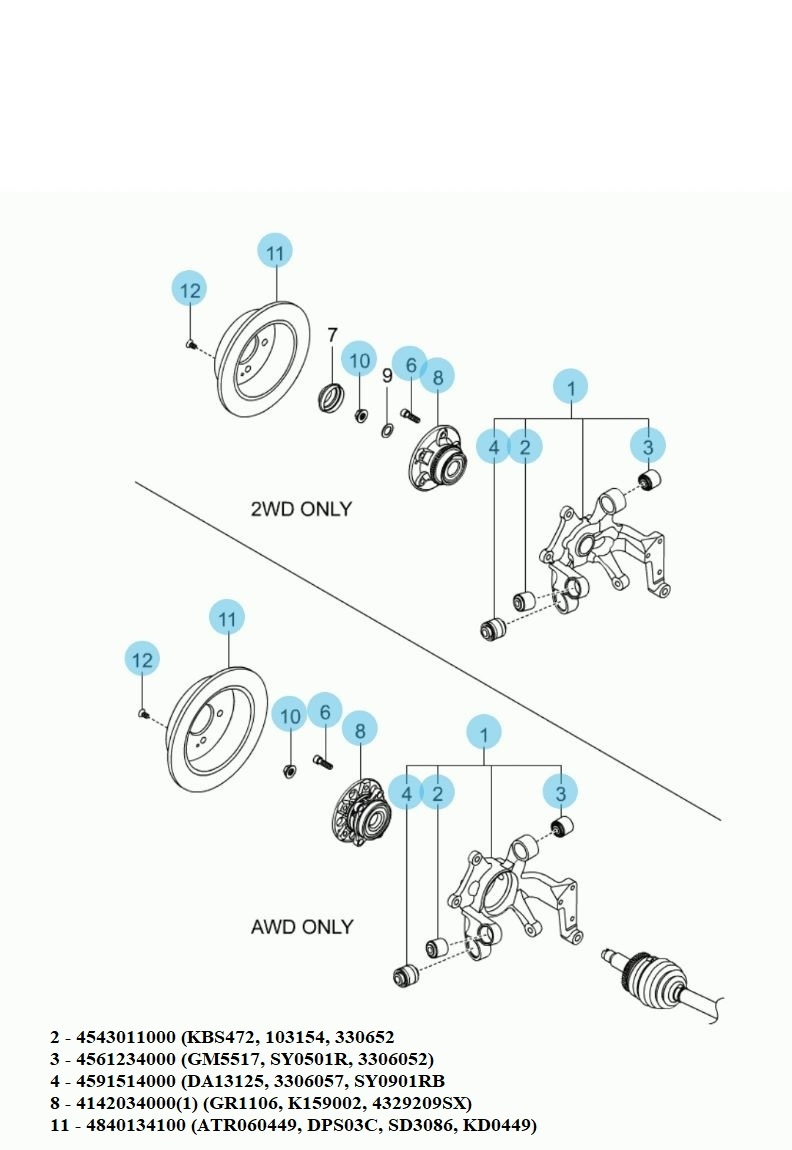 11
12
7
10
9
6
8
1
4
2
3
2WD ONLY
11
12
10
6
8
1
4
2
3
AWD ONLY

2 - 4543011000 (KBS472, 103154, 330652
3 - 4561234000 (GM5517, SY0501R, 3306052)
4 - 4591514000 (DA13125, 3306057, SY0901RB
8 - 4142034000(1) (GR1106, K159002, 4329209SX)
11 - 4840134100 (ATR060449, DPS03C, SD3086, KD0449)