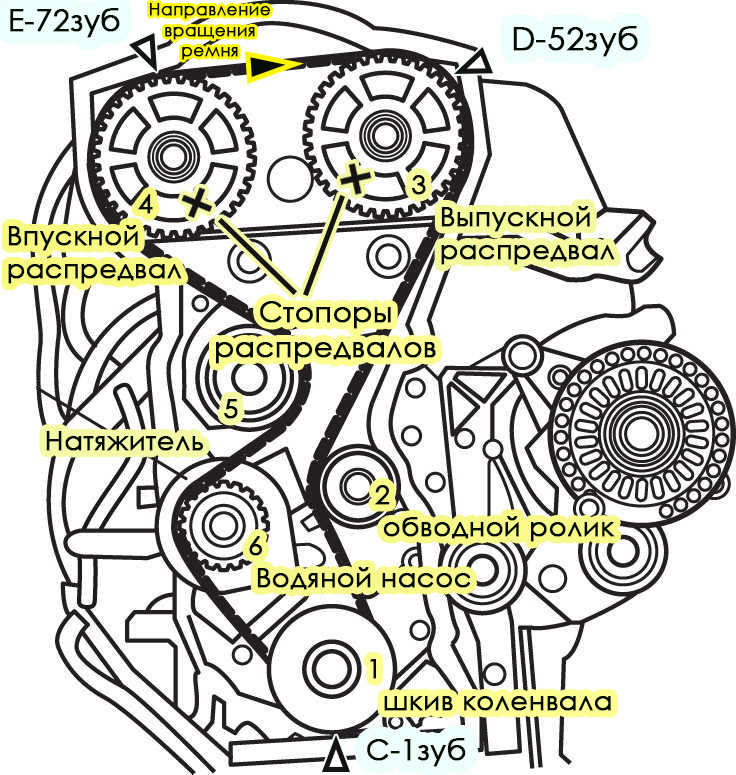 E-72зуб

Направление вращения ремня

D-52зуб

4

3

Впускной распредвал

Выпускной распредвал

Стопоры распредвалов

5

Натяжитель

2

обводной ролик

6

Водяной насос

1

шкив коленвала

C-1зуб