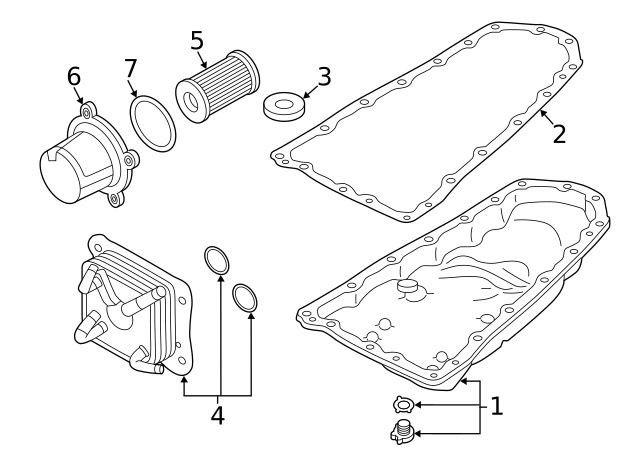 5
7
6
3
2
4
1