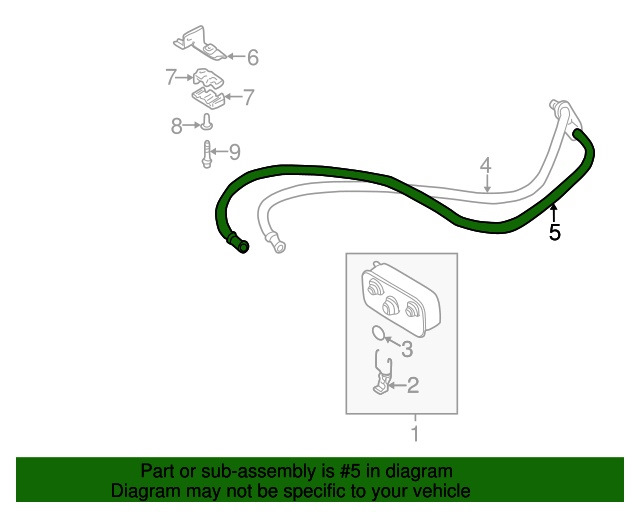 6
7
7
8
9
4
5
3
2
1

Part or sub-assembly is #5 in diagram
Diagram may not be specific to your vehicle