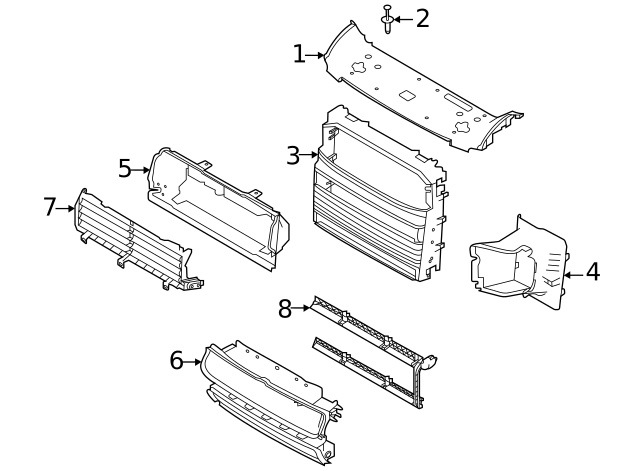 2
1
3
5
7
4
8
6