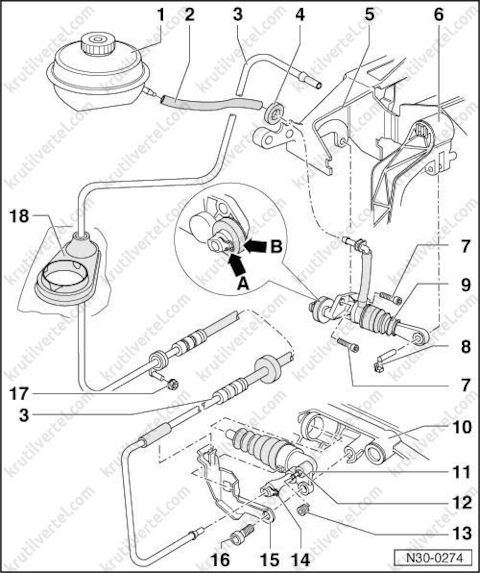 1 2 3 4 5 6
18
B
A
7
9
8
7
17
3
10
11
12
13
16 15 14
N30-0274
krutilvertel.com