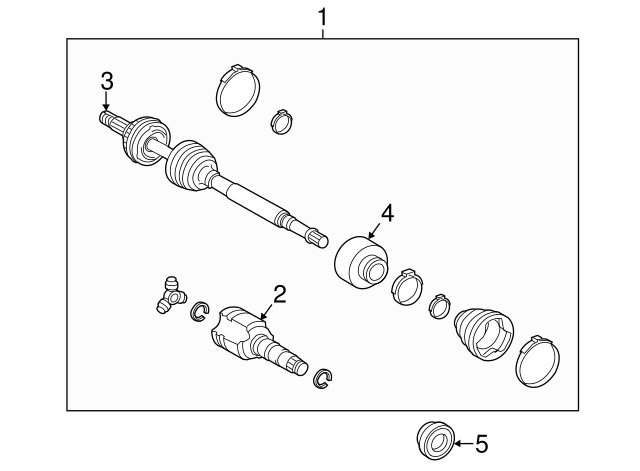 1
3
4
2
5