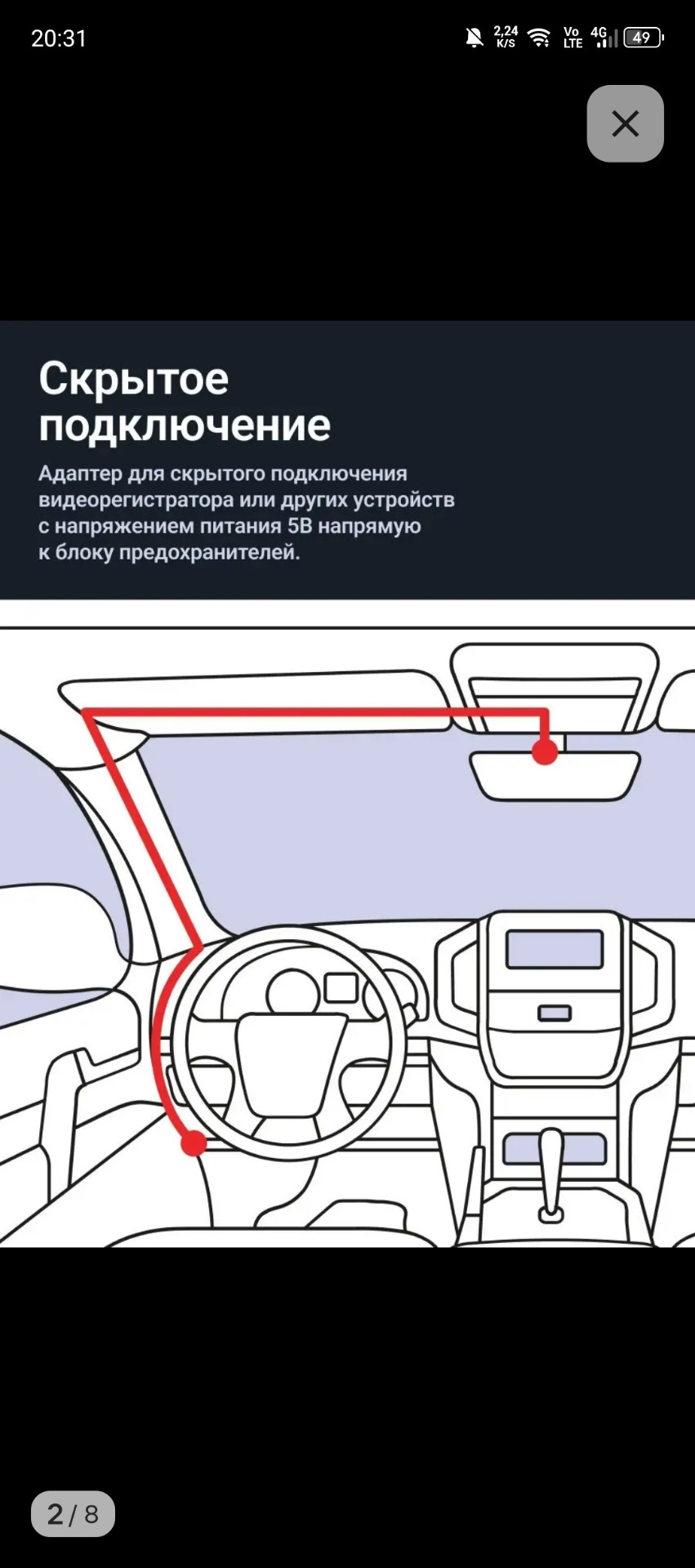 20:31 2,24 K/S Vo LTE 4G 49

Скрытое подключение

Адаптер для скрытого подключения видеорегистратора или других устройств с напряжением питания 5В напрямую к блоку предохранителей.

2 / 8