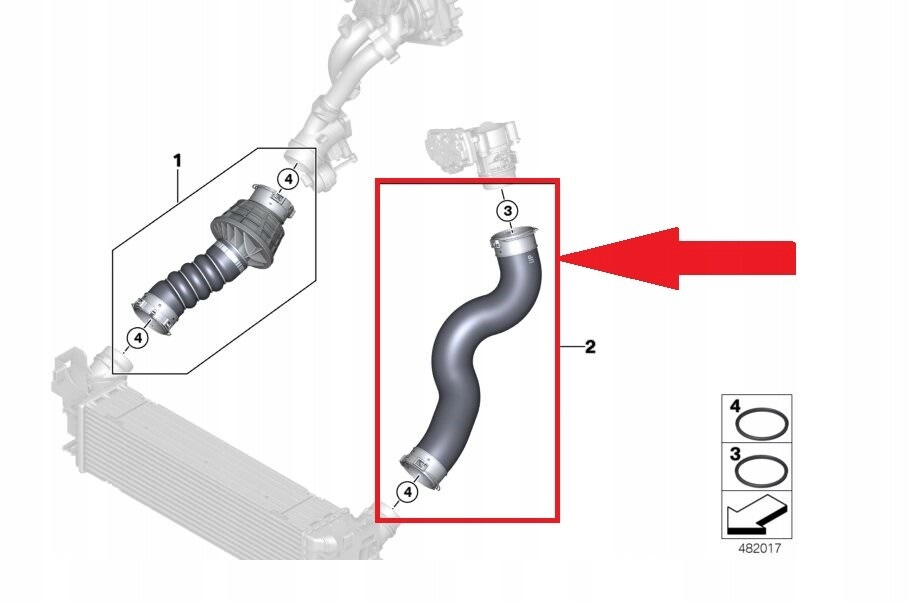 1
4
4
3
2
4
4
3
482017