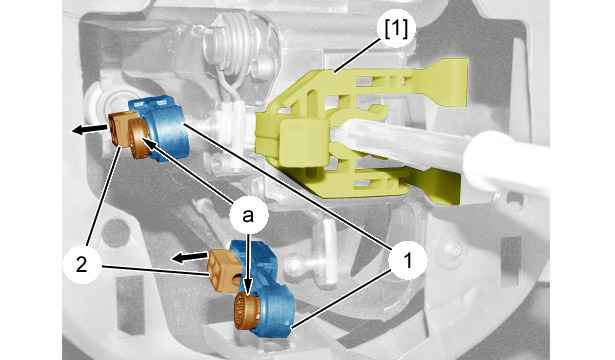 [1]

a

2

1