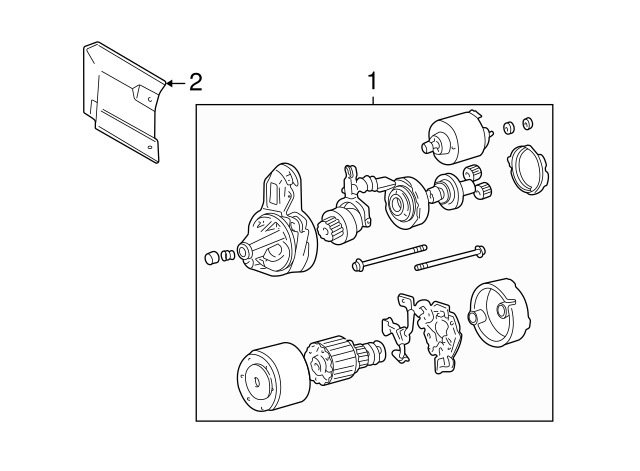 2
1