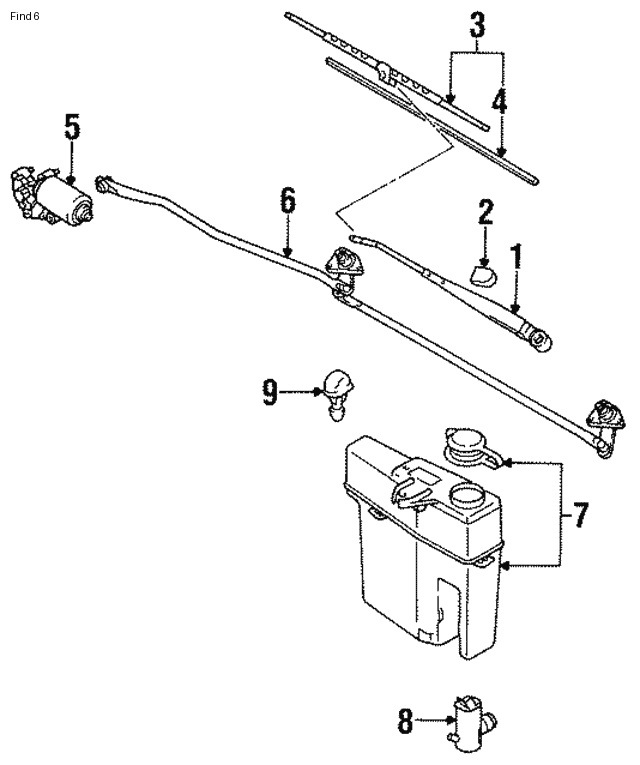 Find 6

3
4
5
6
2
1
9
7
8