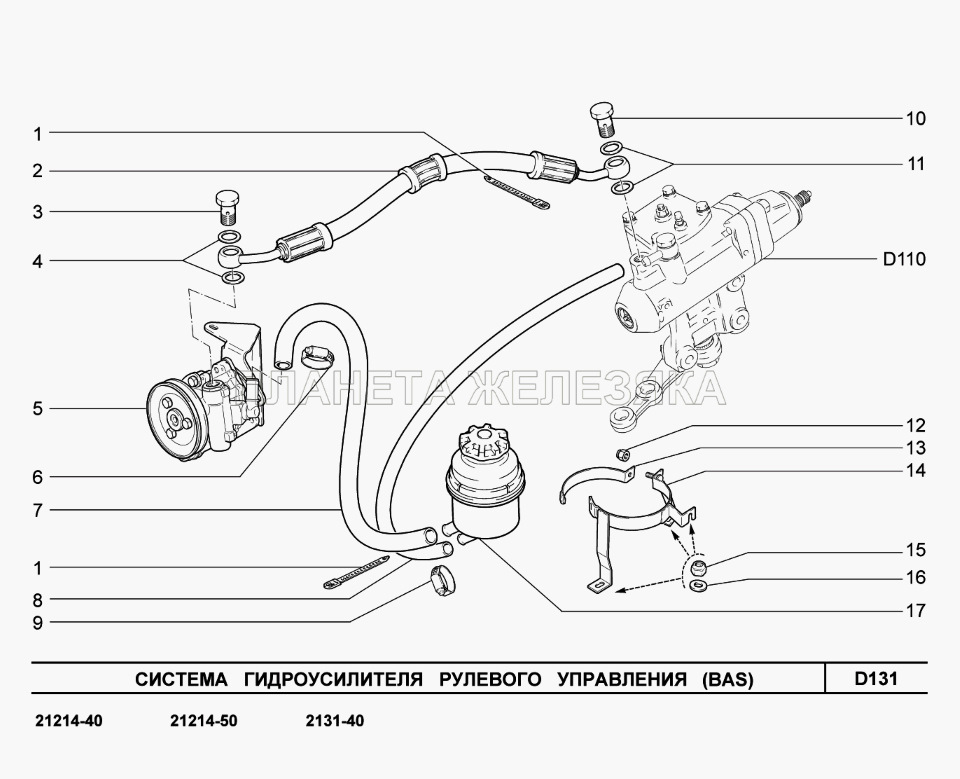 1
2
3
4
5
6
7
1
8
9
10
11
D110
12
13
14
15
16
17

ПЛАНЕТА ЖЕЛЕЗЯКА

СИСТЕМА ГИДРОУСИЛИТЕЛЯ РУЛЕВОГО УПРАВЛЕНИЯ (BAS)
D131

21214-40
21214-50
2131-40