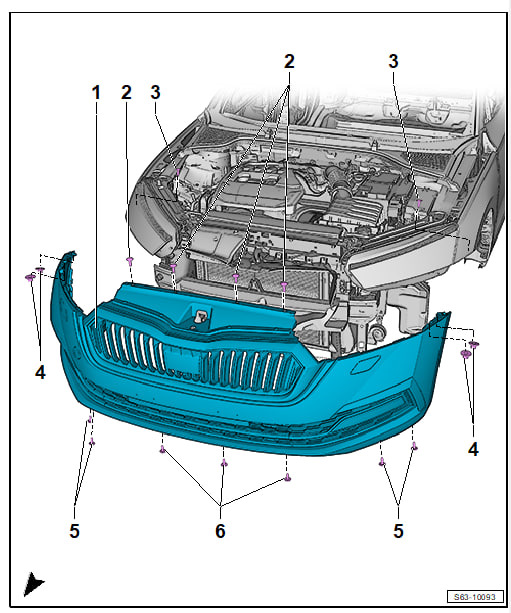 2
3
1
2
3
4
4
5
6
5
S63-10093