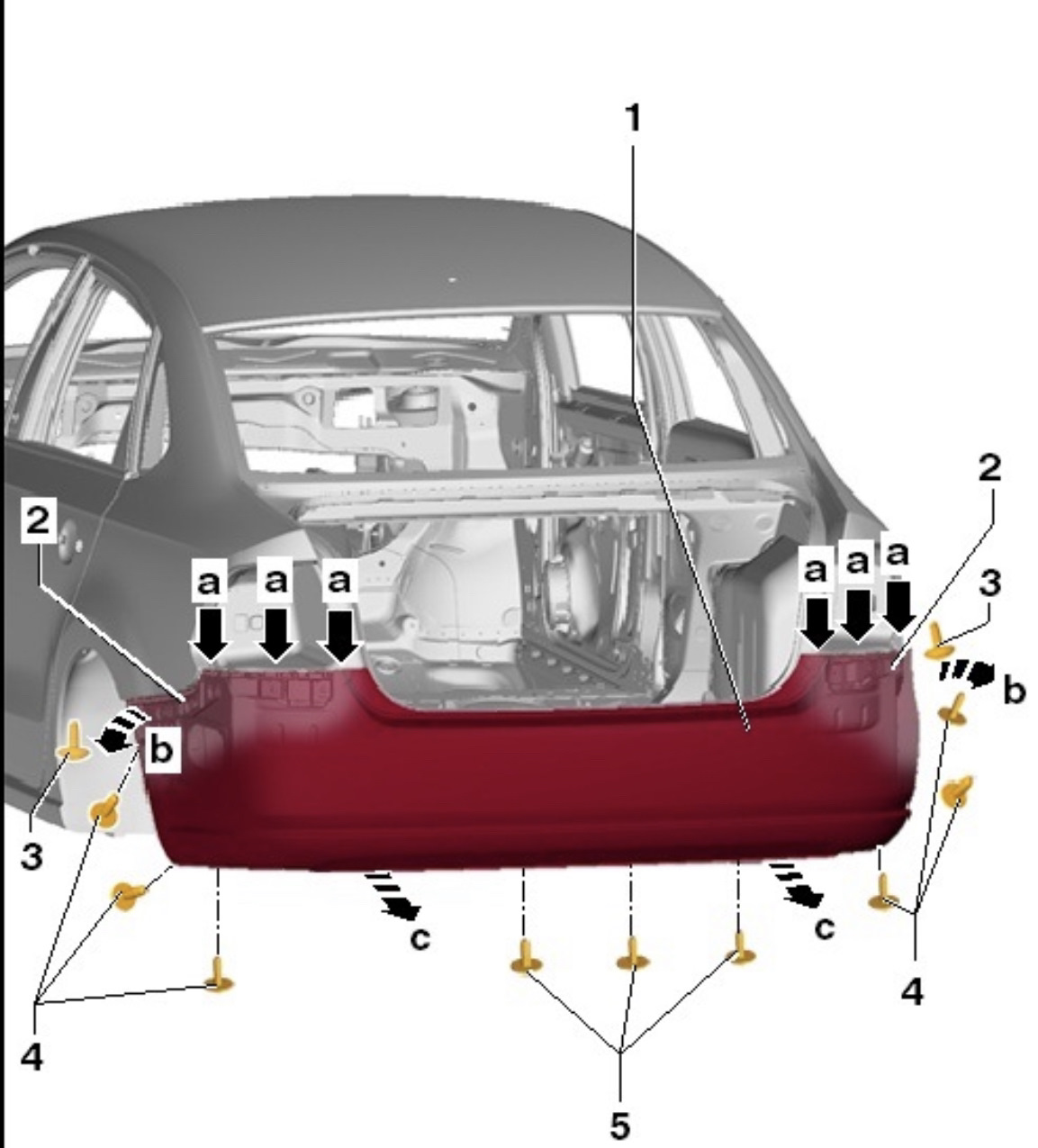 1
2
2
a a a
a a a
3
b
b
3
c
c
4
4
5